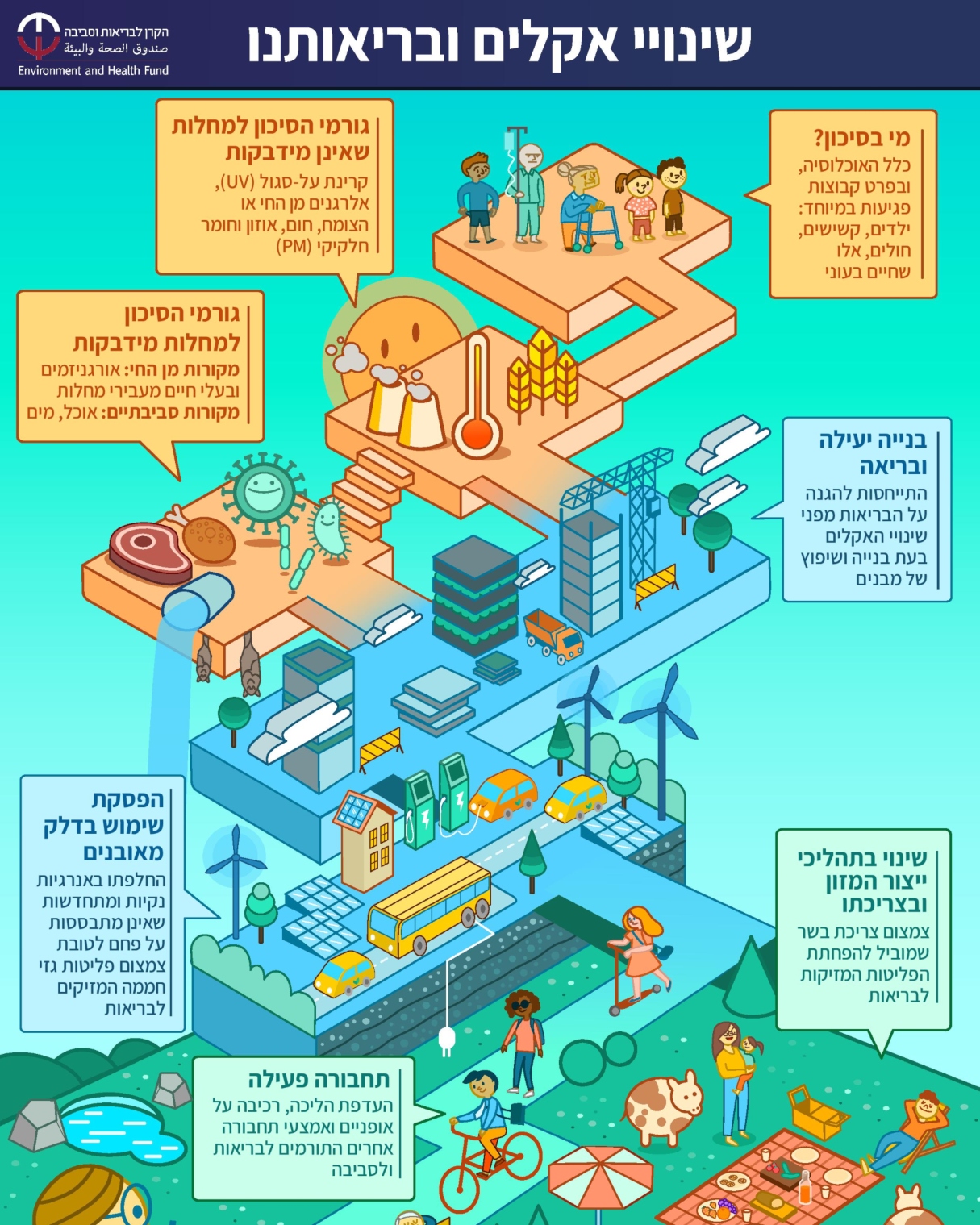 הקרן לבריאות וסביבה
صندوق الصحة والبيئة
Environment and Health Fund

שינויי אקלים ובריאותנו

מי בסיכון?
כלל האוכלוסיה, ובפרט קבוצות פגיעות במיוחד: ילדים, קשישים, חולים, אלו שחיים בעוני

גורמי הסיכון למחלות שאינן מידבקות
קרינת על-סגול (UV), אלרגנים מן החי או הצומח, חום, אוזון וחומר חלקיקי (PM)

גורמי הסיכון למחלות מידבקות
מקורות מן החי: אורגניזמים ובעלי חיים מעבירי מחלות
מקורות סביבתיים: אוכל, מים

בנייה יעילה ובריאה
התייחסות להגנה על הבריאות מפני שינויי האקלים בעת בנייה ושיפוץ של מבנים

הפסקת שימוש בדלק מאובנים
החלפתו באנרגיות נקיות ומתחדשות שאינן מתבססות על פחם לטובת צמצום פליטות גזי חממה המזיקים לבריאות

שינוי בתהליכי ייצור המזון ובצריכתו
צמצום צריכת בשר שמוביל להפחתת הפליטות המזיקות לבריאות

תחבורה פעילה
העדפת הליכה, רכיבה על אופניים ואמצעי תחבורה אחרים התורמים לבריאות ולסביבה